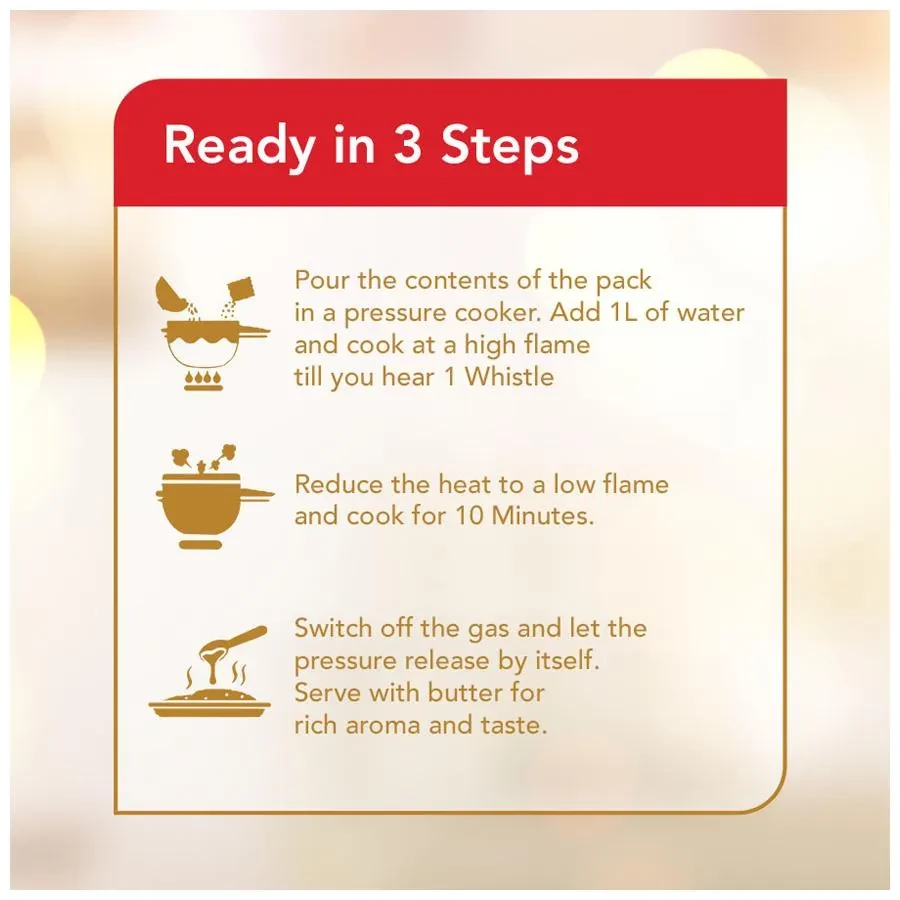 Ready in 3 Steps

Pour the contents of the pack in a pressure cooker. Add 1L of water and cook at a high flame till you hear 1 Whistle

Reduce the heat to a low flame and cook for 10 Minutes.

Switch off the gas and let the pressure release by itself. Serve with butter for rich aroma and taste.